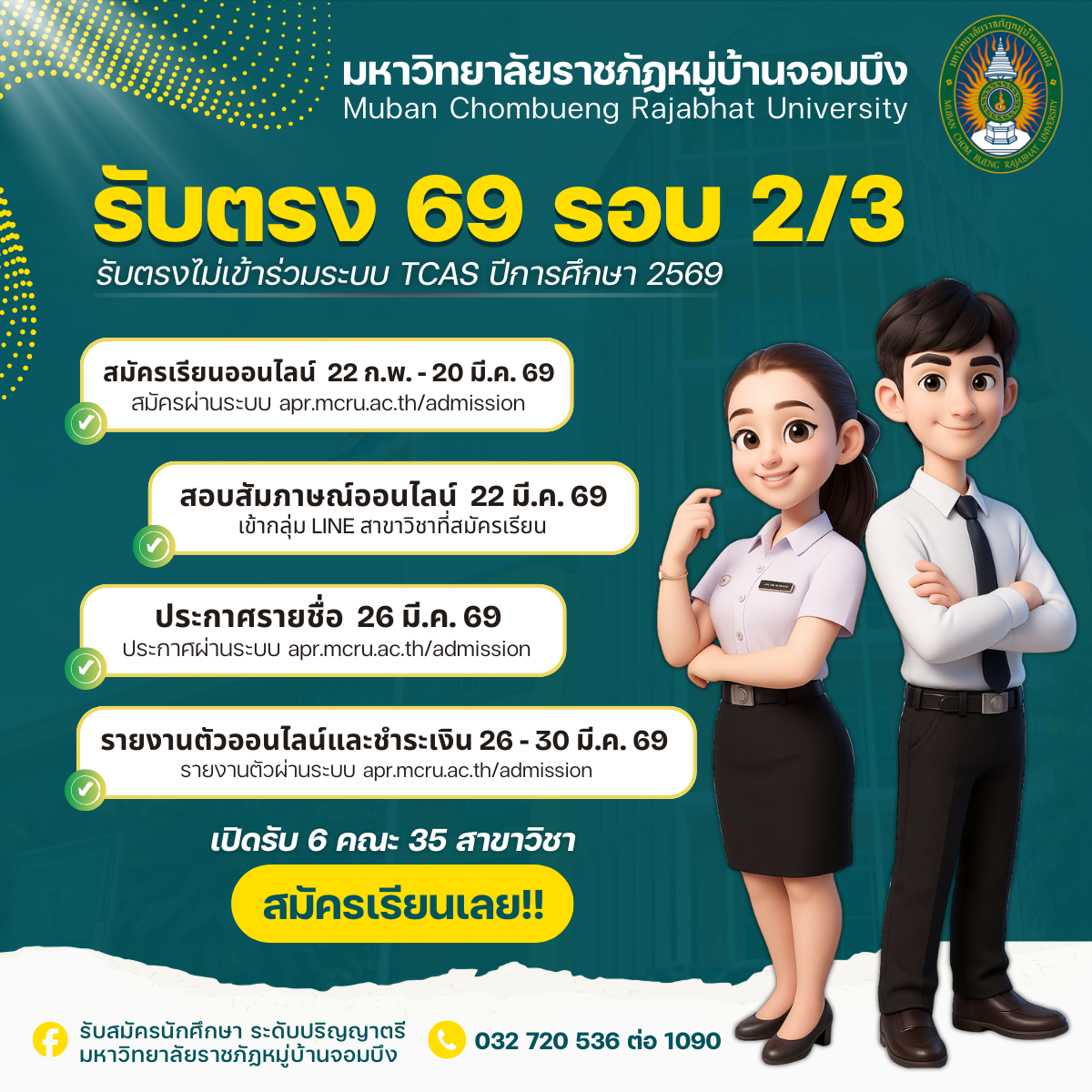 มหาวิทยาลัยราชภัฏหมู่บ้านจอมบึง
Muban Chombueng Rajabhat University

MUBAN CHOM BUENG RAJABHAT UNIVERSITY

รับตรง 69 รอบ 2/3
รับตรงไม่เข้าร่วมระบบ TCAS ปีการศึกษา 2569

สมัครเรียนออนไลน์ 22 ก.พ. - 20 มี.ค. 69
สมัครผ่านระบบ apr.mcru.ac.th/admission

สอบสัมภาษณ์ออนไลน์ 22 มี.ค. 69
เข้ากลุ่ม LINE สาขาวิชาที่สมัครเรียน

ประกาศรายชื่อ 26 มี.ค. 69
ประกาศผ่านระบบ apr.mcru.ac.th/admission

รายงานตัวออนไลน์และชำระเงิน 26 - 30 มี.ค. 69
รายงานตัวผ่านระบบ apr.mcru.ac.th/admission

เปิดรับ 6 คณะ 35 สาขาวิชา

สมัครเรียนเลย!!

รับสมัครนักศึกษา ระดับปริญญาตรี
มหาวิทยาลัยราชภัฏหมู่บ้านจอมบึง

032 720 536 ต่อ 1090